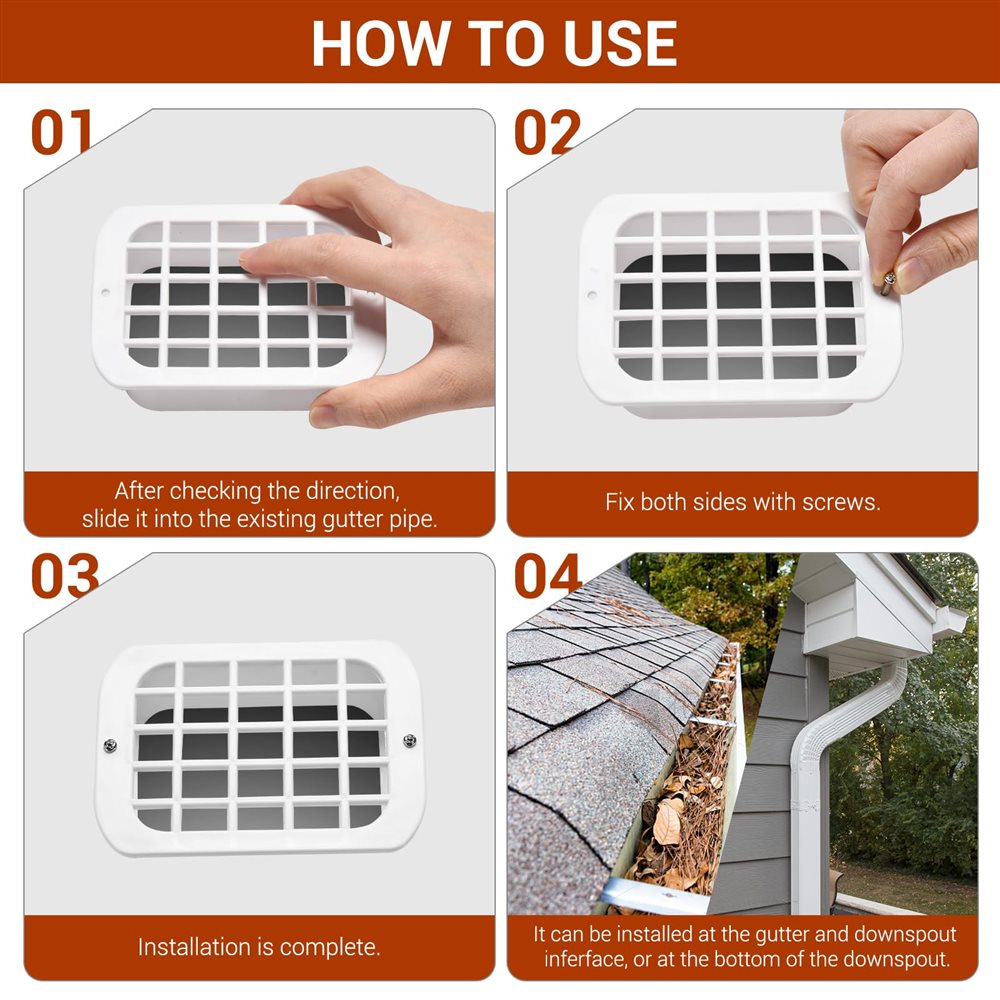 HOW TO USE

01

After checking the direction, slide it into the existing gutter pipe.

02

Fix both sides with screws.

03

Installation is complete.

04

It can be installed at the gutter and downspout inferface, or at the bottom of the downspout.